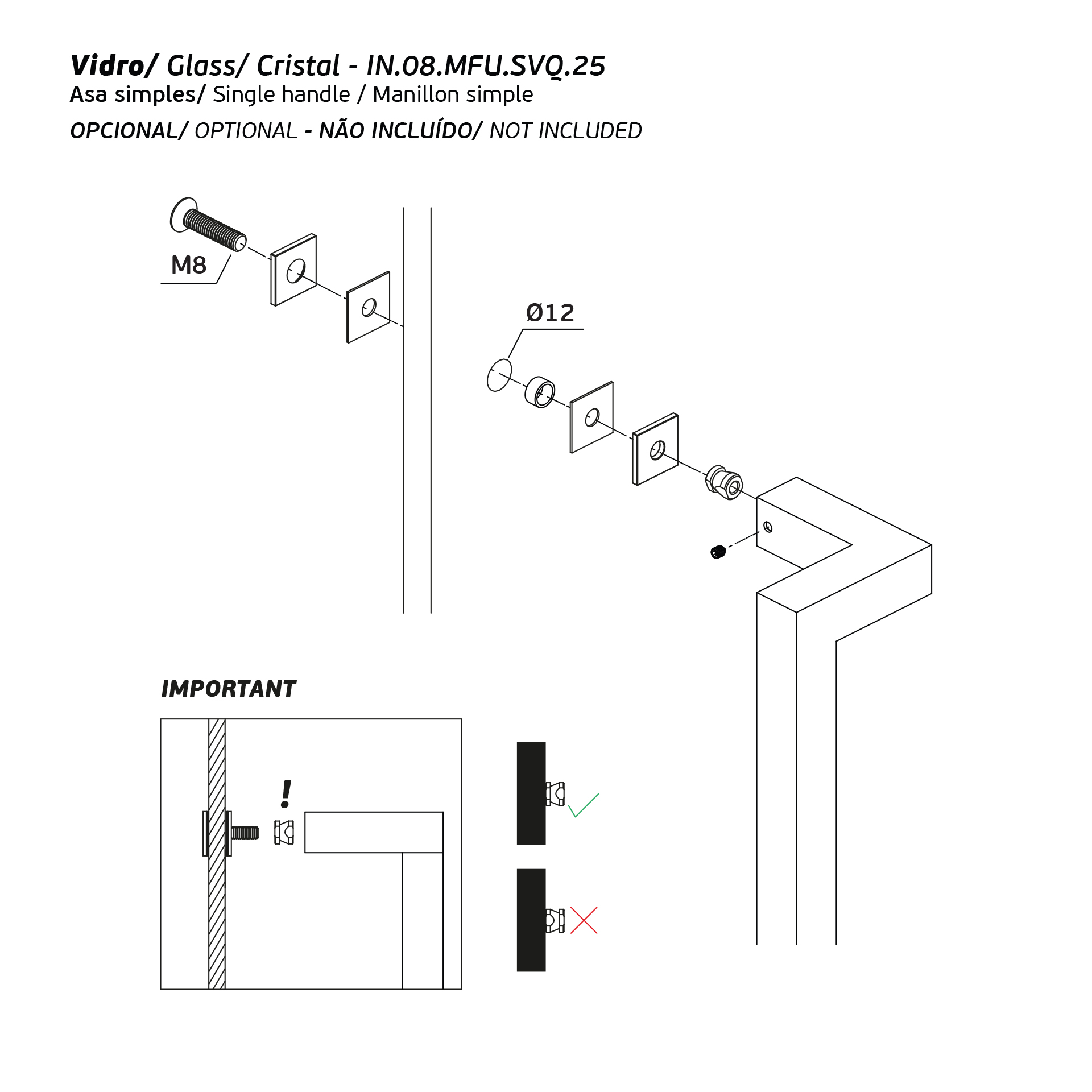 Vidro/ Glass/ Cristal - IN.08.MFU.SVQ.25
Asa simples/ Single handle / Manillon simple
OPCIONAL/ OPTIONAL - NÃO INCLUÍDO/ NOT INCLUDED

M8

Ø12

IMPORTANT

!