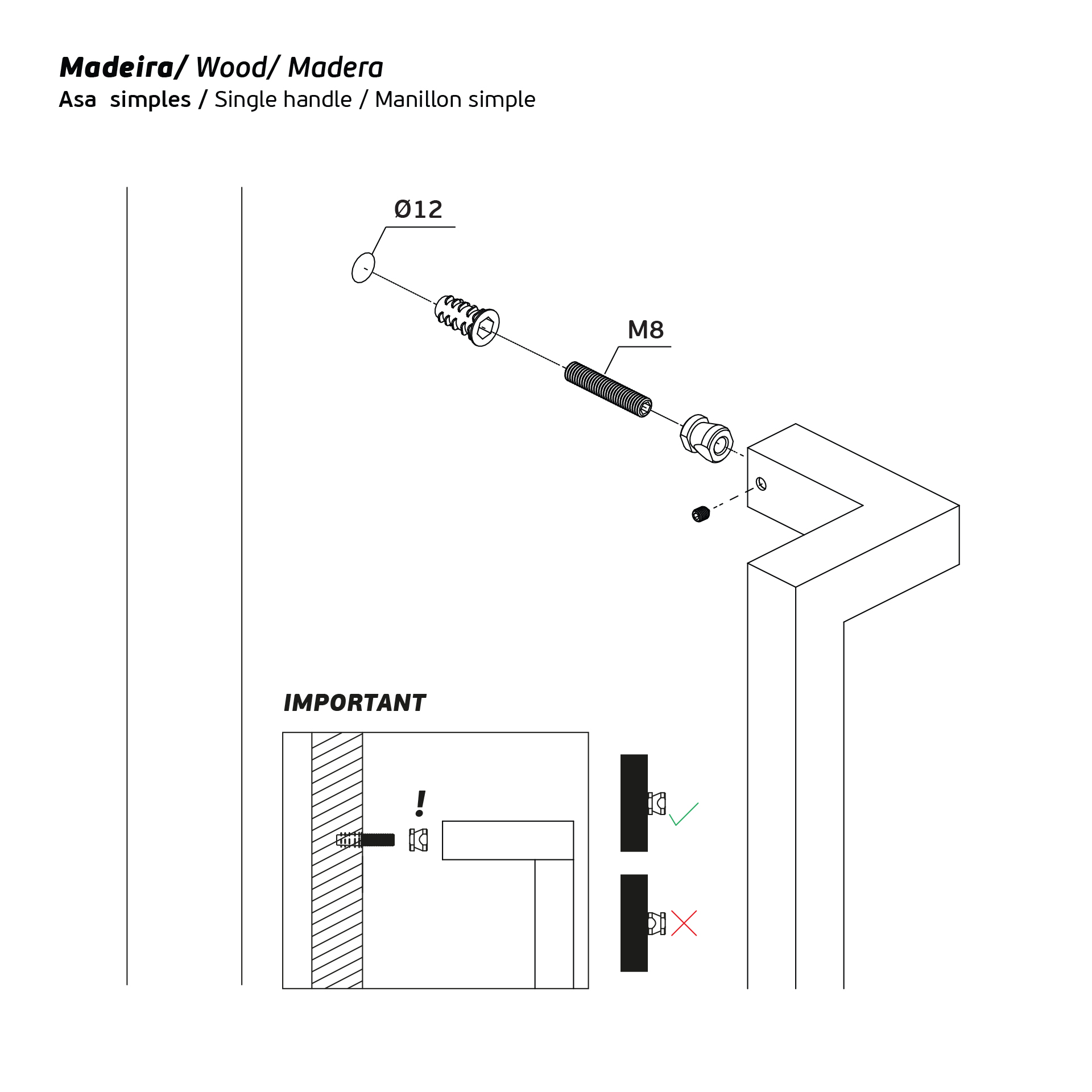 Madeira/ Wood/ Madera
Asa simples / Single handle / Manillon simple

Ø12

M8

IMPORTANT

!