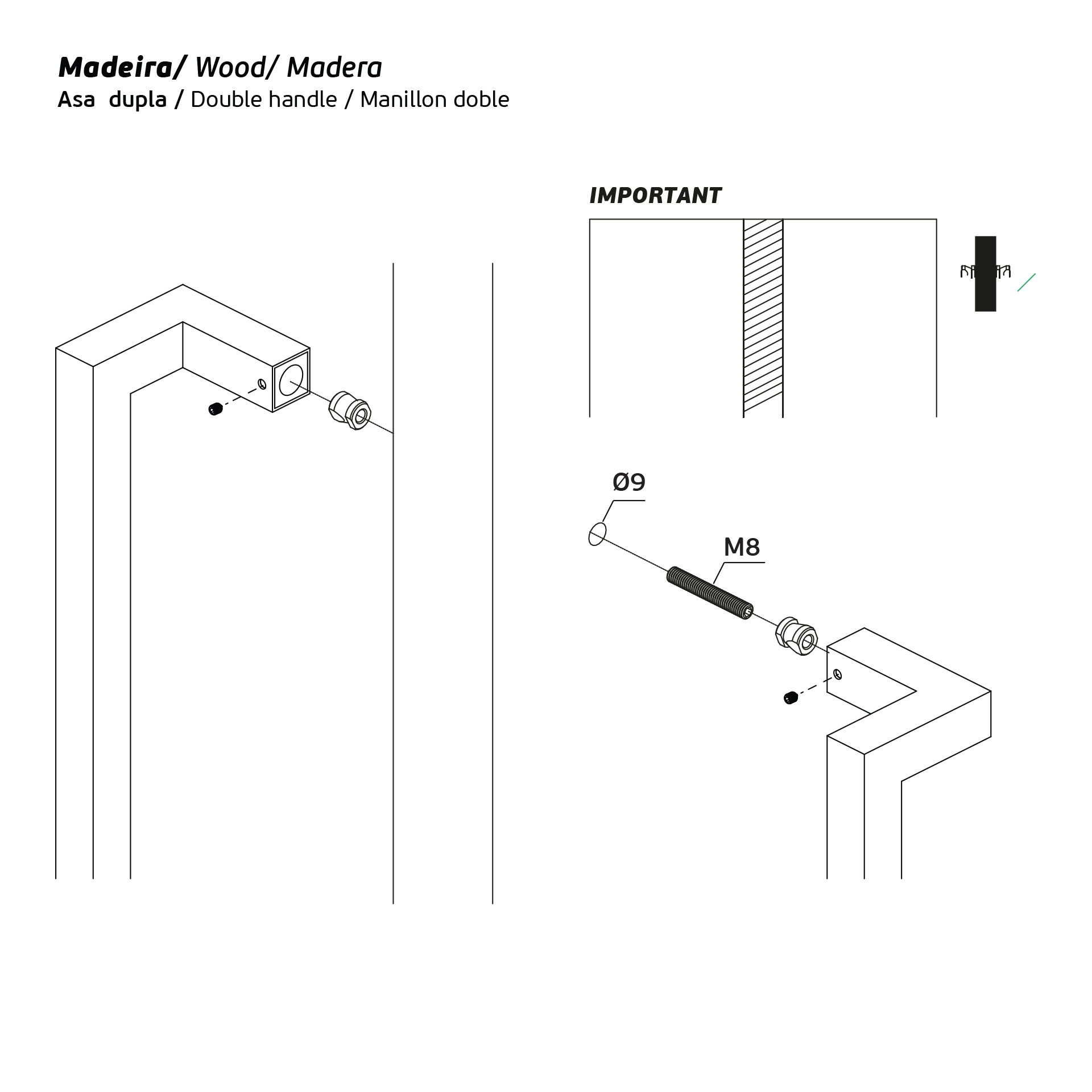 Madeira/ Wood/ Madera
Asa dupla / Double handle / Manillon doble

IMPORTANT

Ø9

M8