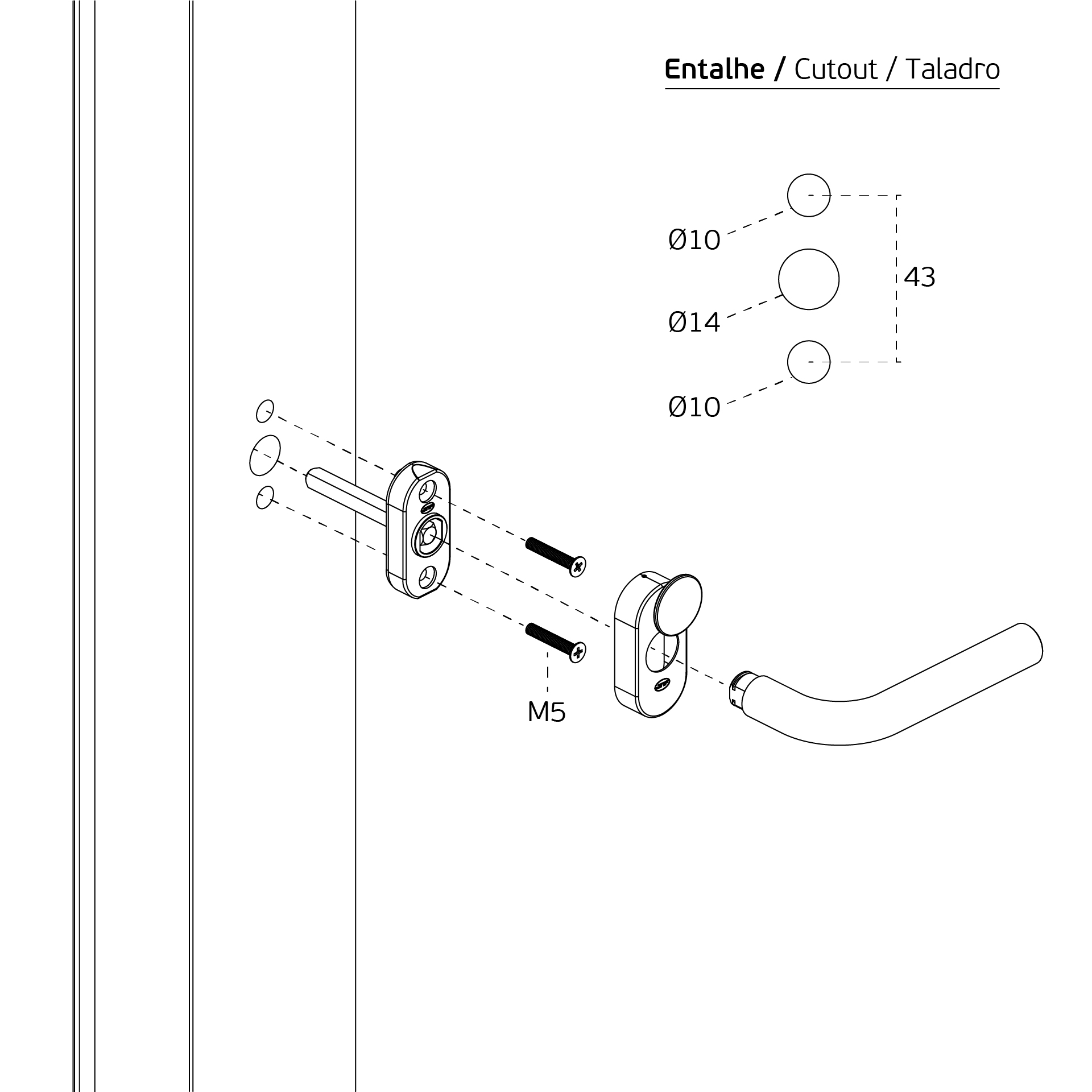 Entalhe / Cutout / Taladro

Ø10

Ø14

Ø10

43

M5