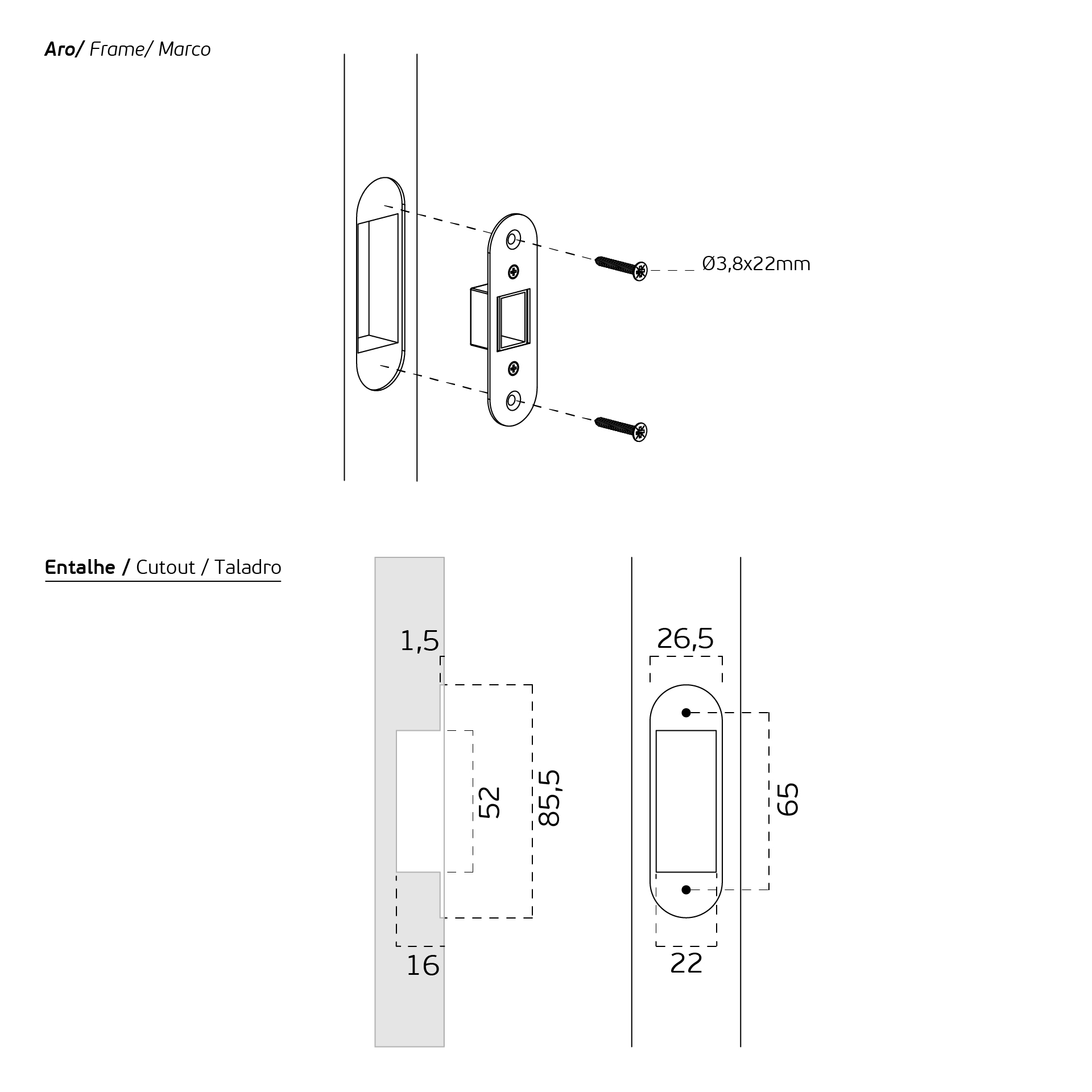 Aro/ Frame/ Marco

Ø3,8x22mm

Entalhe / Cutout / Taladro

1,5

52

85,5

16

26,5

65

22