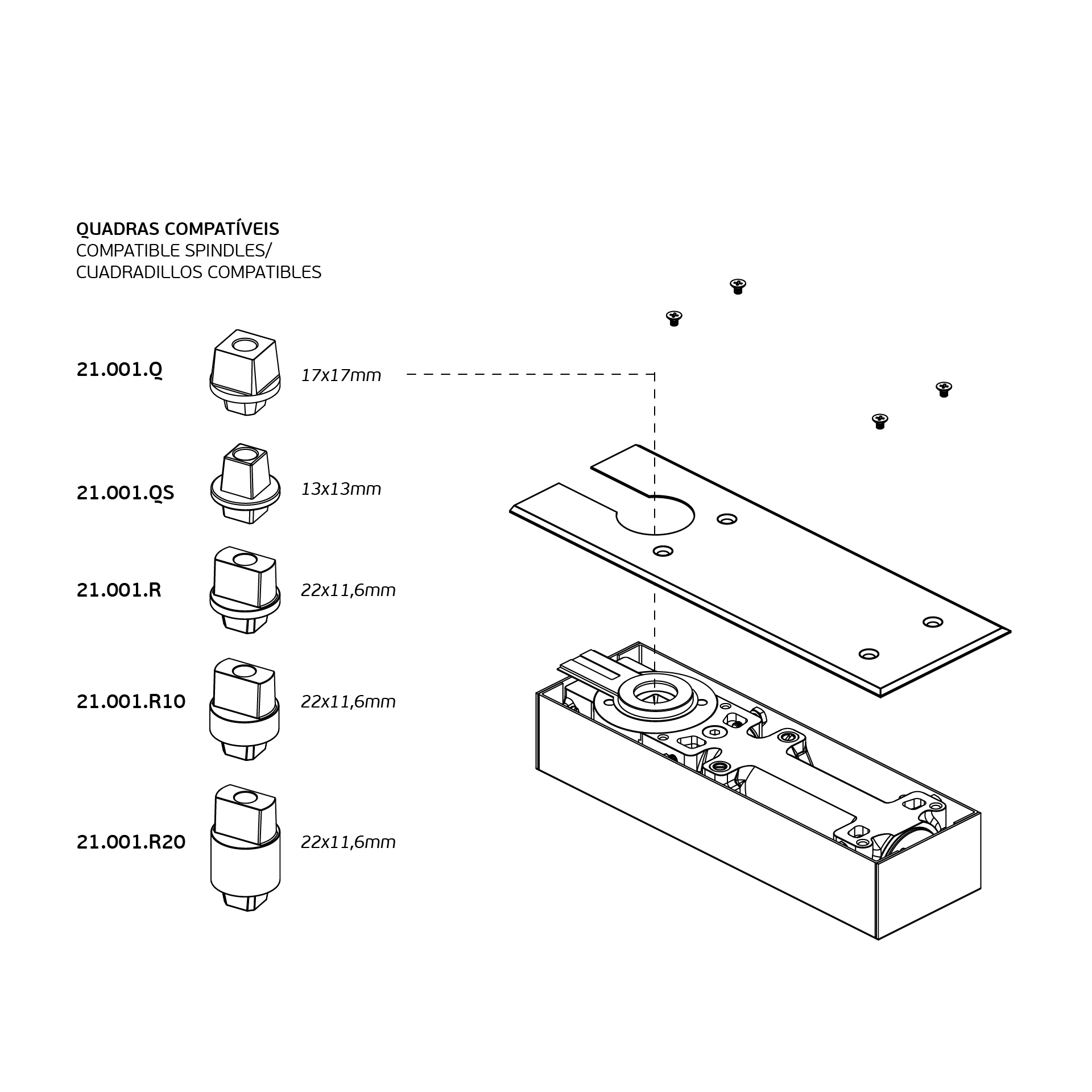 QUADRAS COMPATÍVEIS
COMPATIBLE SPINDLES/
CUADRADILLOS COMPATIBLES

21.001.Q 17x17mm

21.001.QS 13x13mm

21.001.R 22x11,6mm

21.001.R10 22x11,6mm

21.001.R20 22x11,6mm