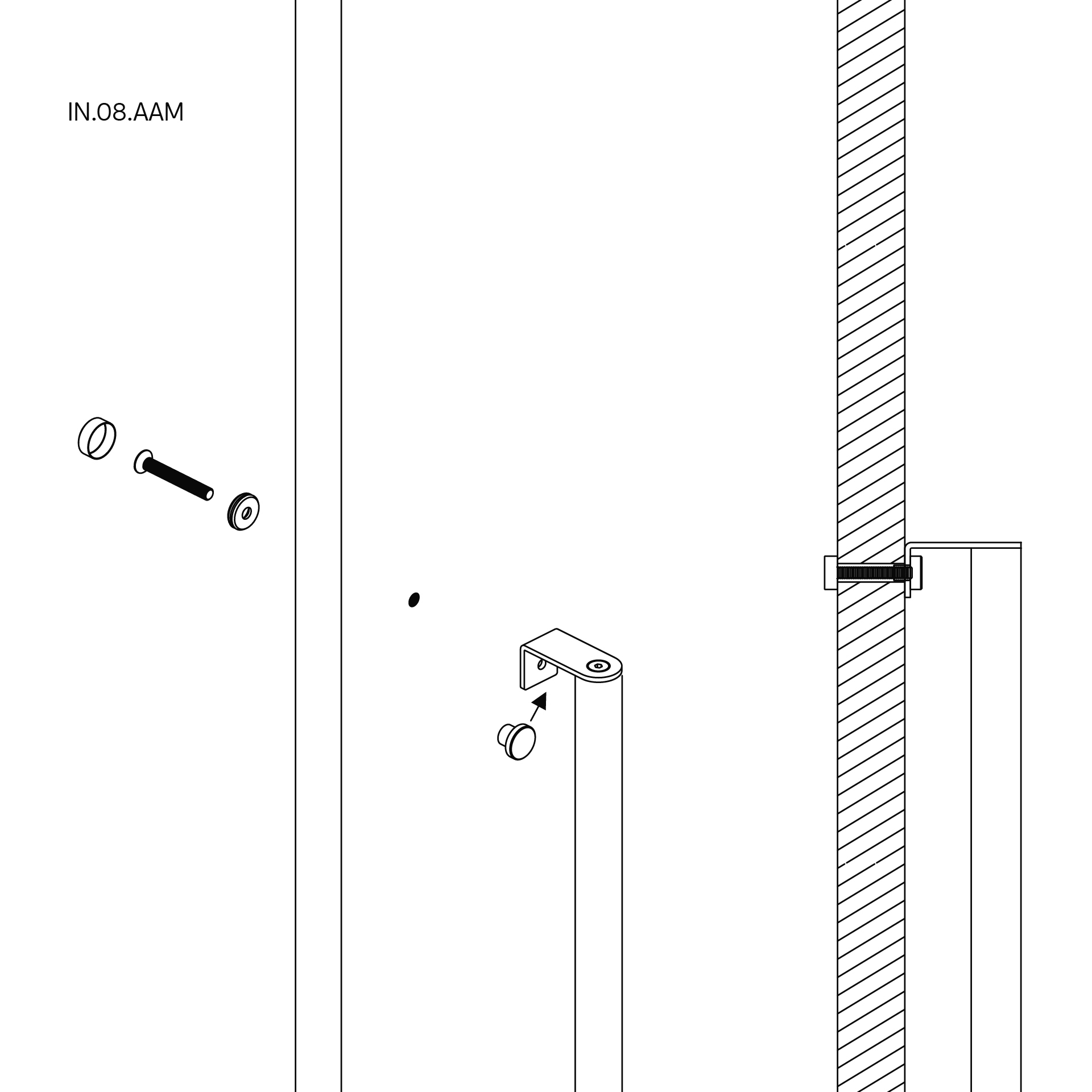 IN.08.AAM